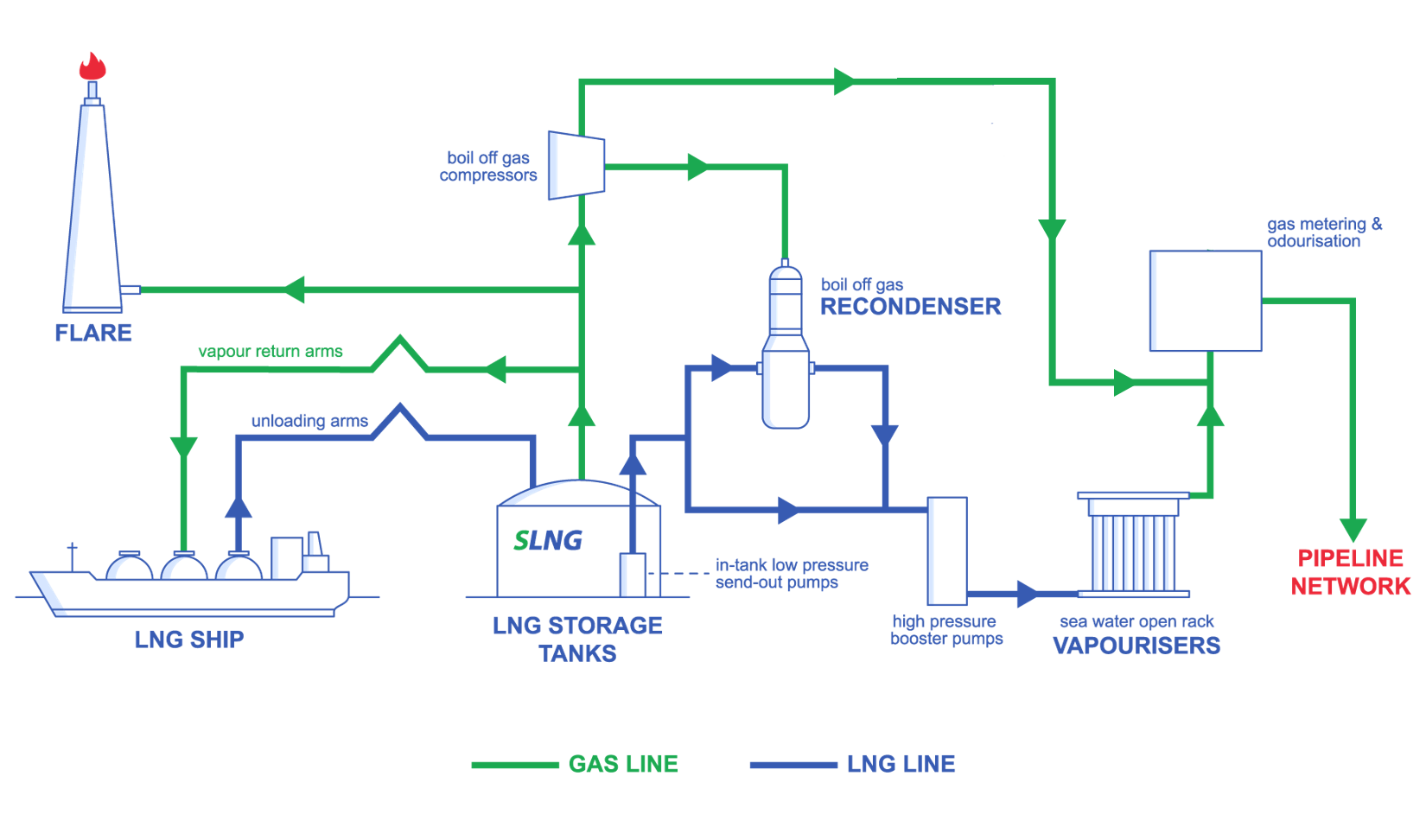 boil off gas compressors

gas metering & odourisation

boil off gas
RECONDENSER

FLARE

vapour return arms

unloading arms

SLNG

in-tank low pressure send-out pumps

PIPELINE NETWORK

LNG SHIP

LNG STORAGE TANKS

high pressure booster pumps

sea water open rack
VAPOURISERS

GAS LINE

LNG LINE